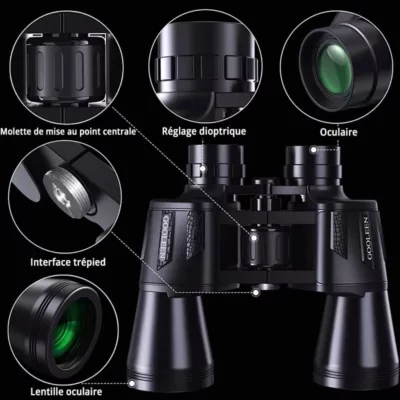 Molette de mise au point centrale

Réglage dioptrique

Oculaire

Interface trépied

Lentille oculaire

GOOLEEN

GOOLEEN